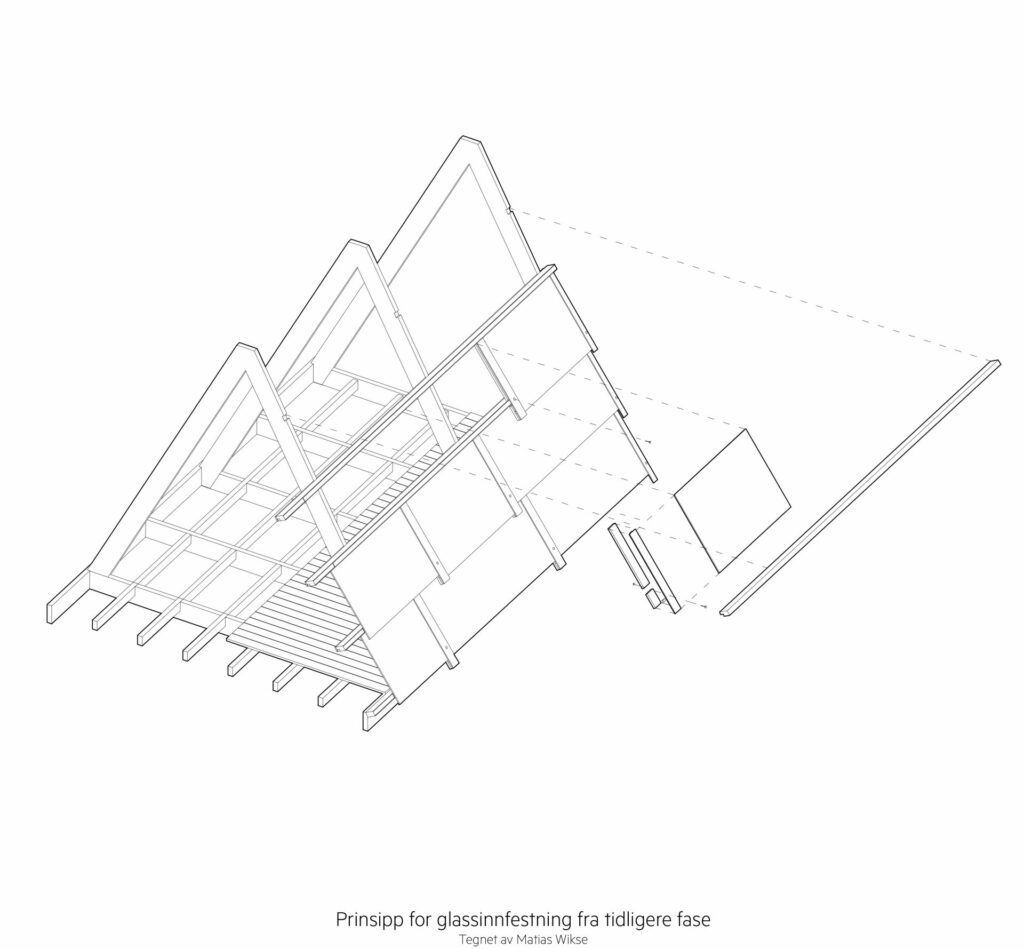 Prinsipp for glassinnfestning fra tidligere fase
Tegnet av Matias Wikse